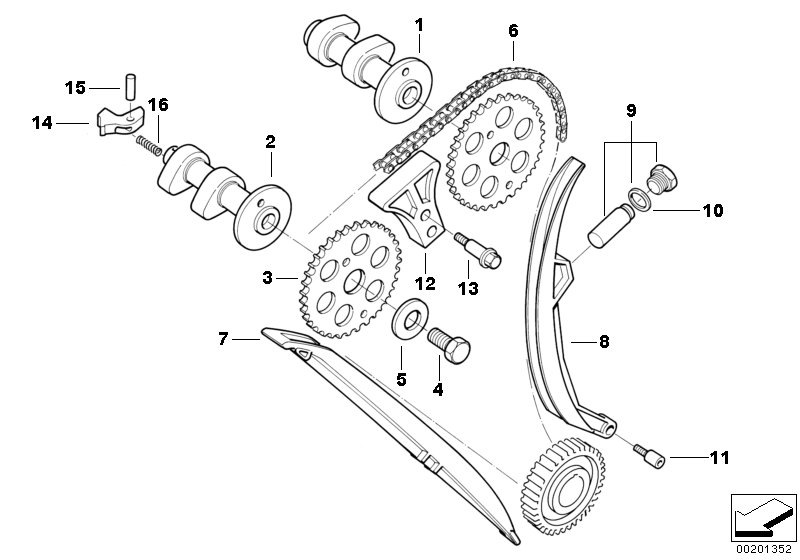 1
6
15
16
14
2
9
10
3
12
13
7
8
5
4
11
00201352