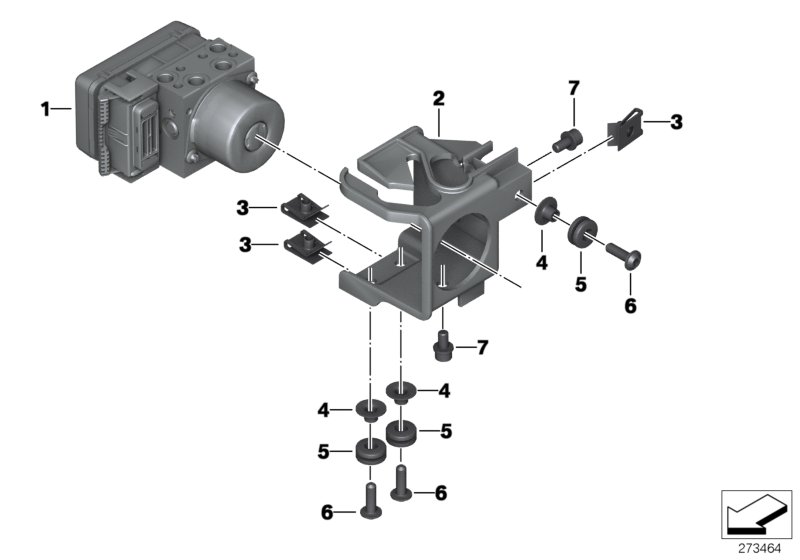 1
2
7
3
3
3
4
5
6
7
4
4
5
5
6
6
273464