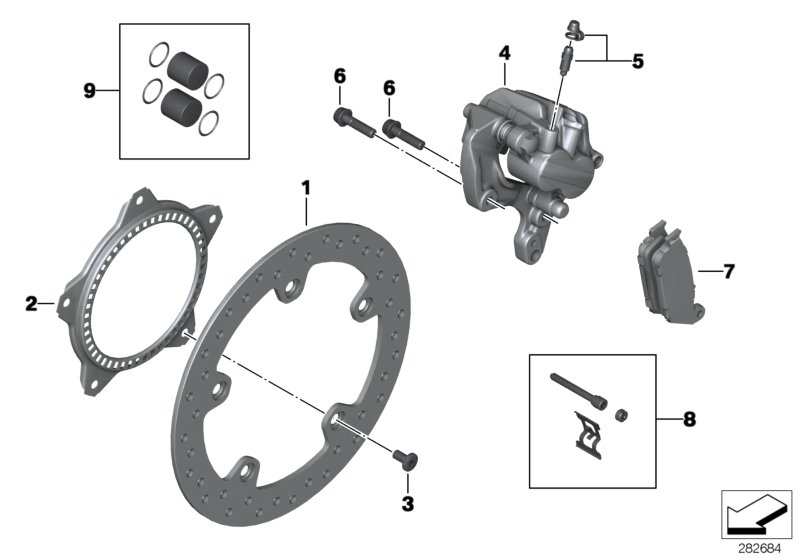 9
6
6
4
5
1
2
7
8
3
282684