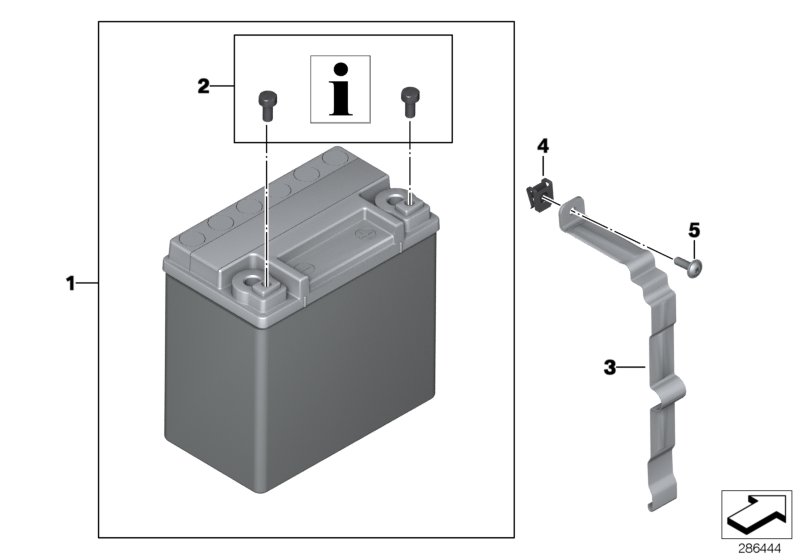 2
i
4
5
1
3
286444