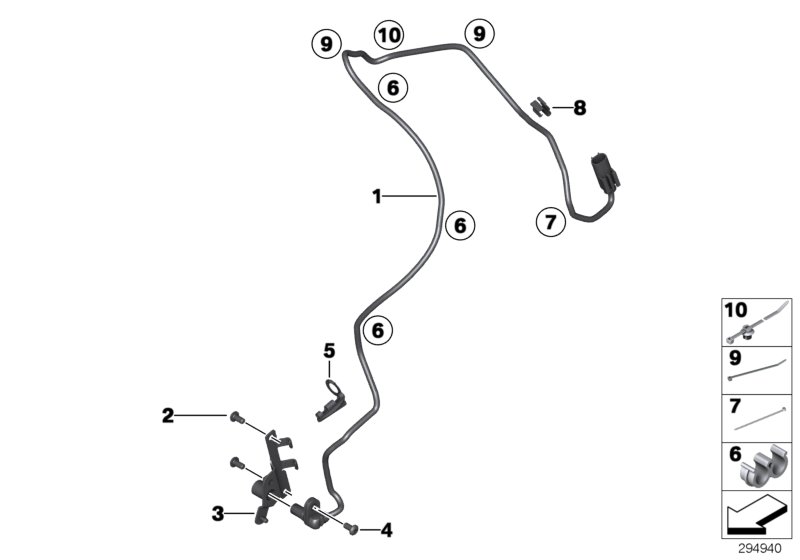 9
10
9
6
8
1
6
7
6
5
2
3
4
10
9
7
6
294940