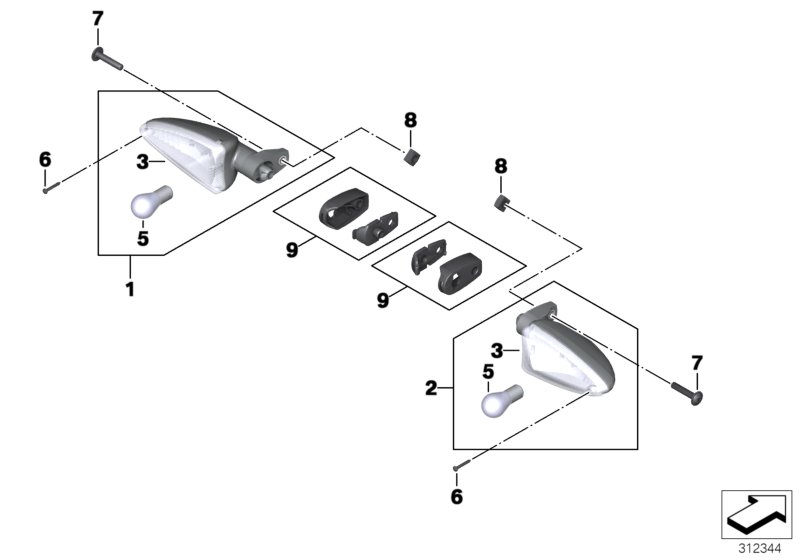 7
8
6
3
8
5
9
1
9
3
7
2
5
6
312344