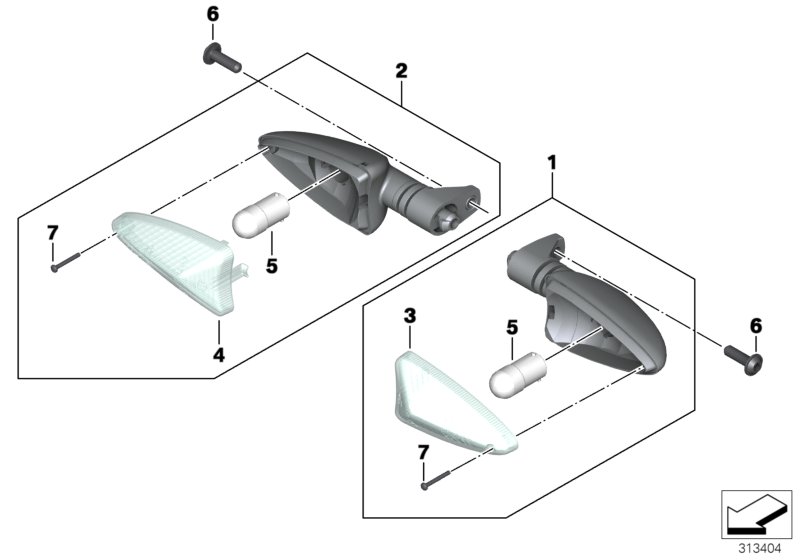 6
2
1
7
5
4
3
5
6
7
313404