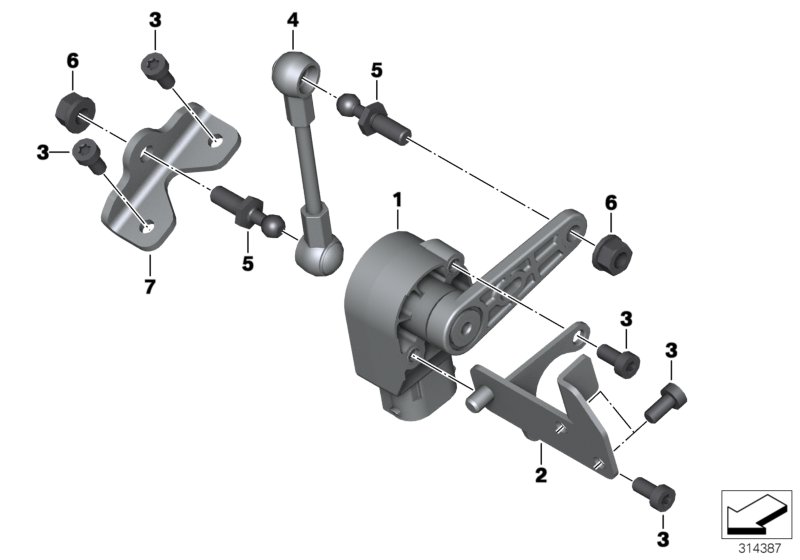 3
4
6
5
3
5
7
1
6
3
3
2
3
314387