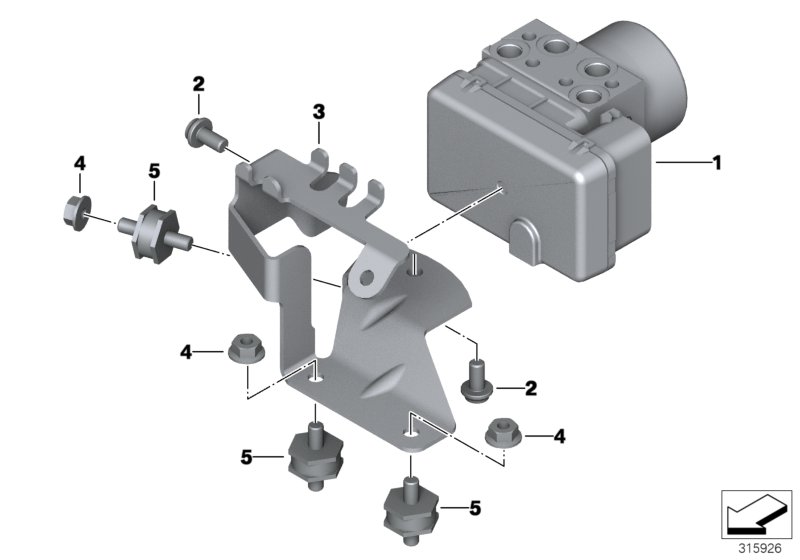 2
3
4
5
1
4
2
4
5
5
315926