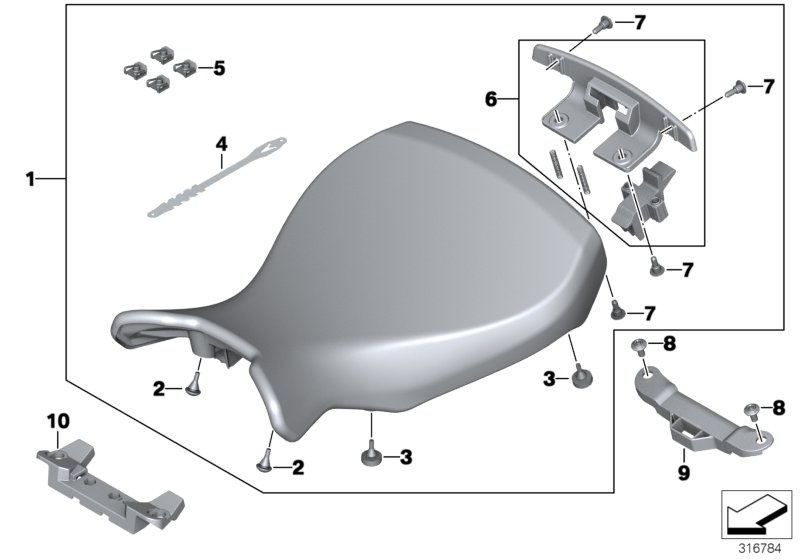 7
5
7
6
4
1
7
7
8
2
3
8
10
2
3
9
316784