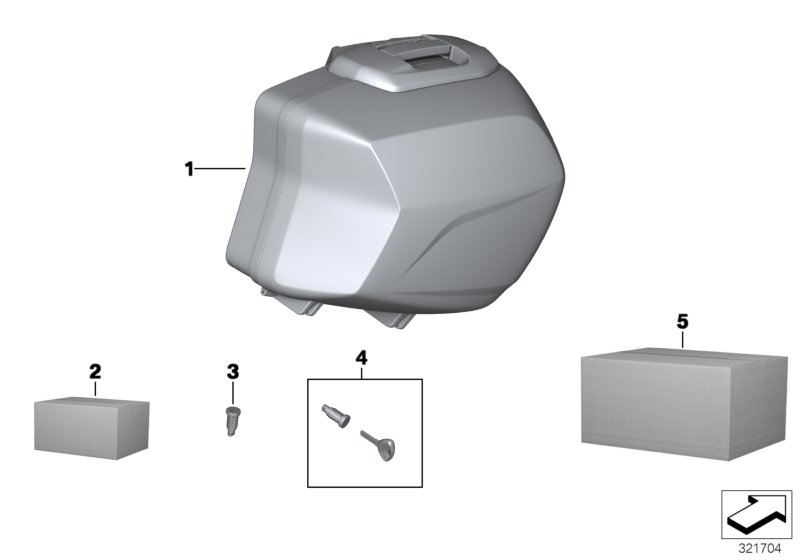 1
2
3
4
5
321704