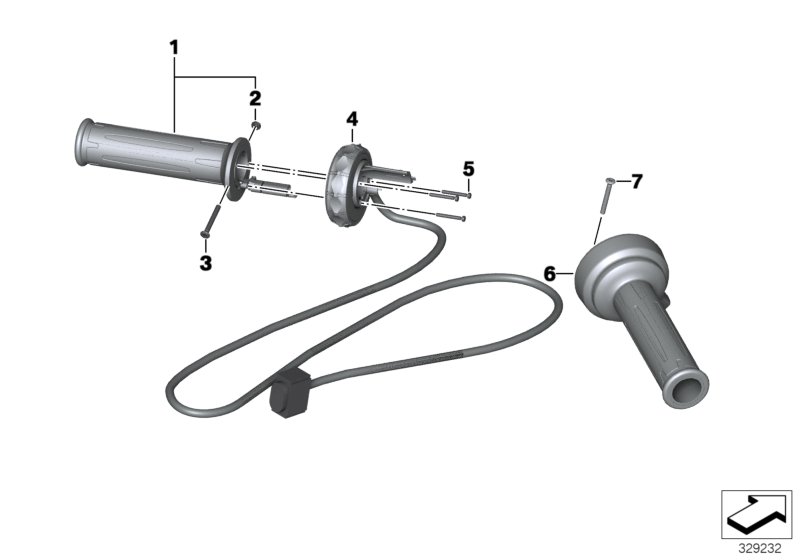 1
2
4
5
7
3
6
329232