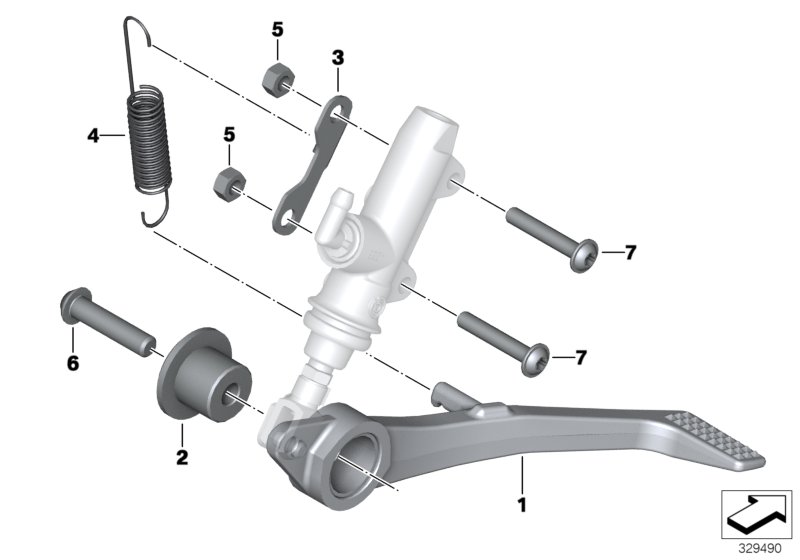 5
3
4
5
7
6
7
2
1
329490