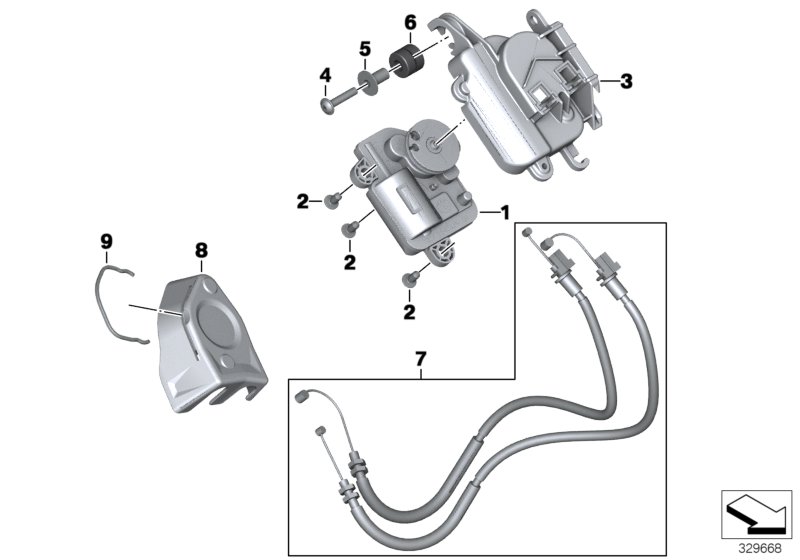 6
5
4
3
2
1
2
2
9
8
7
329668