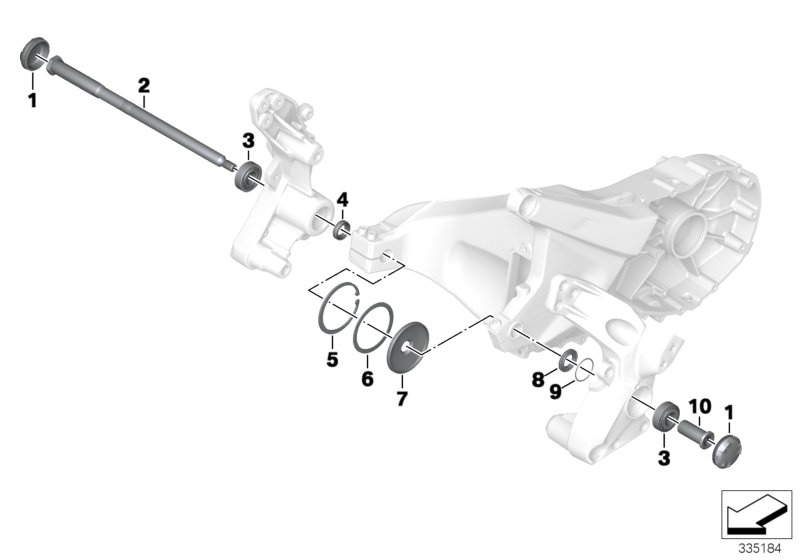 1
2
3
4
5
6
7
8
9
10
1
3
335184