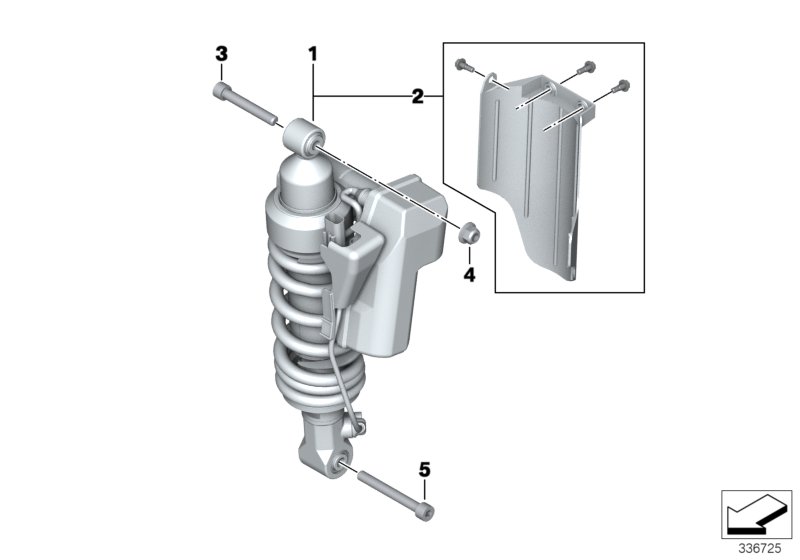 3
1
2
4
5
336725