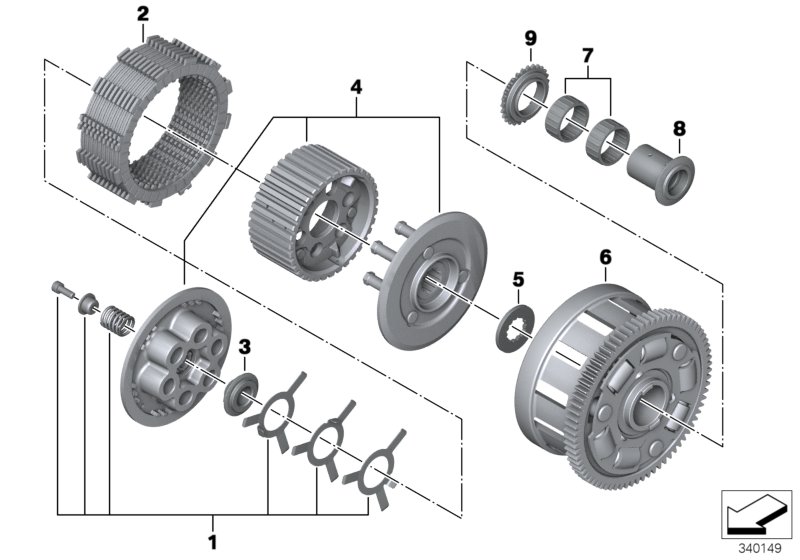 2
9
7
4
8
6
5
3
1
340149