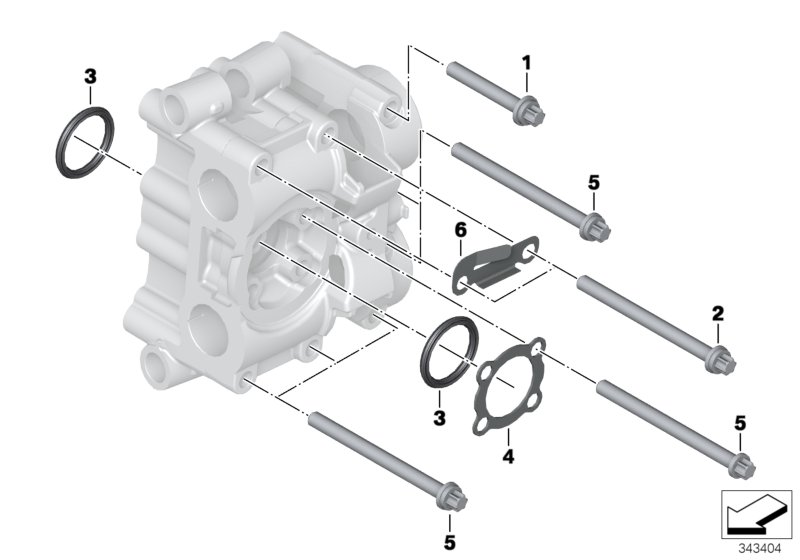 3
1
5
6
2
3
4
5
5
343404