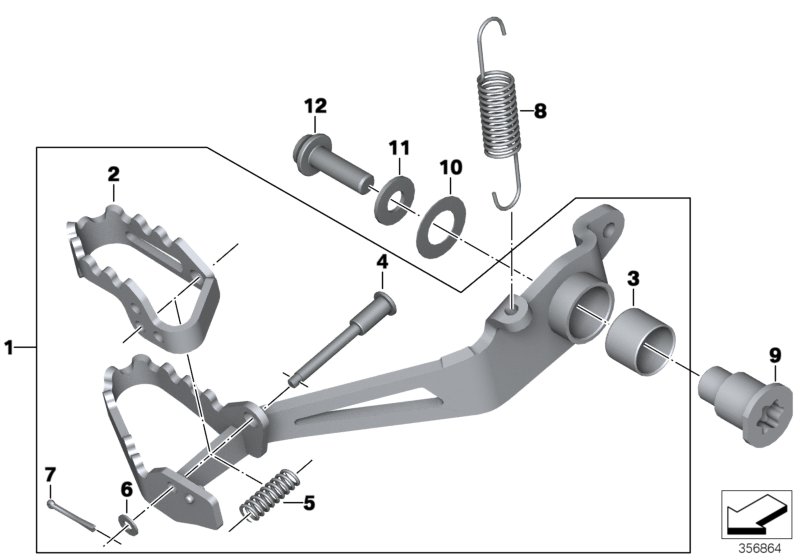 12
8
11
10
2
4
3
1
9
7
6
5
356864