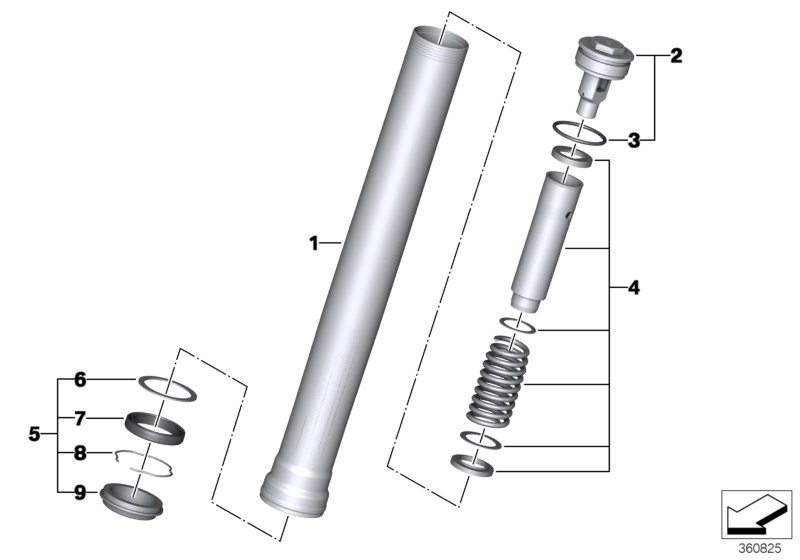 1
2
3
4
5
6
7
8
9
360825