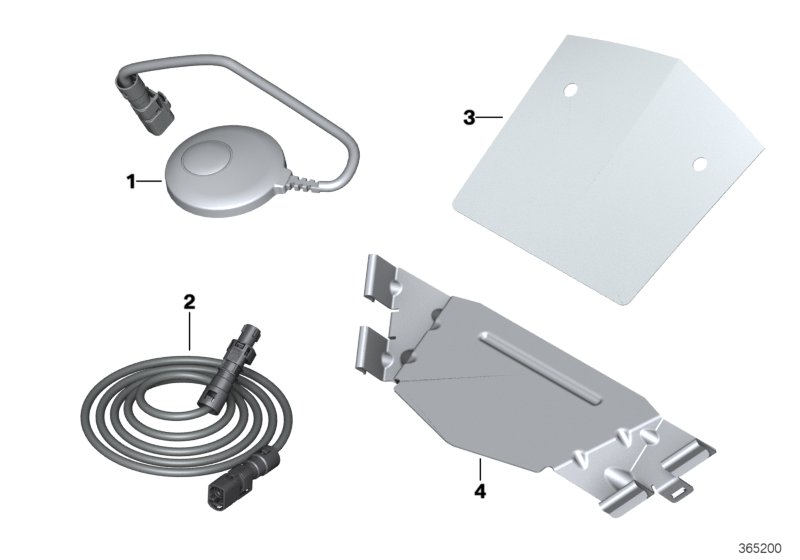 1
3
2
4
365200