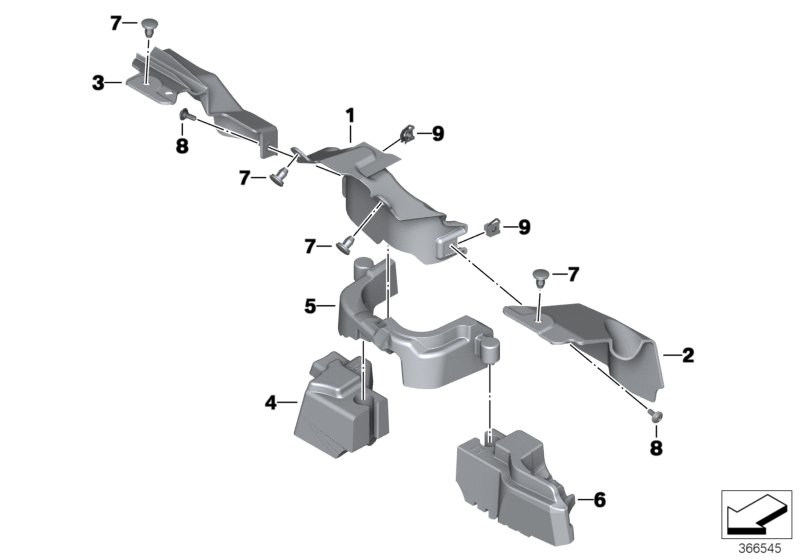 7
3
8
1
9
7
7
9
7
5
2
4
8
6
366545