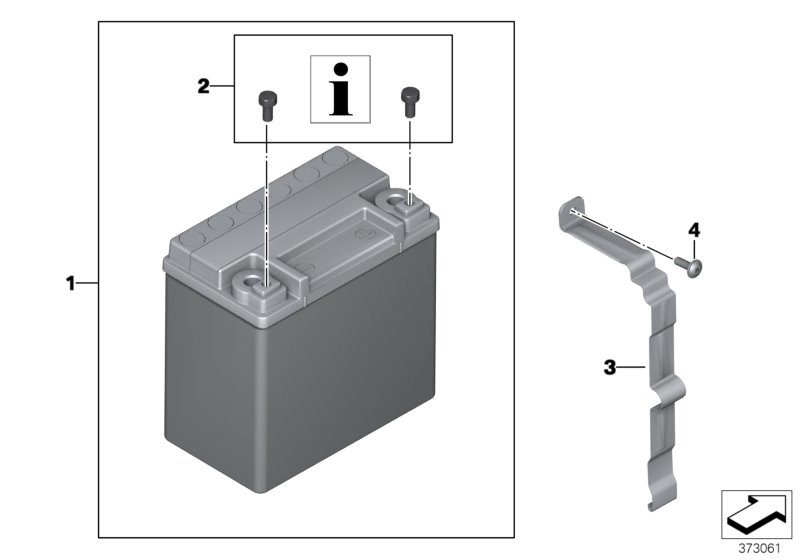 2
i
1
4
3
373061