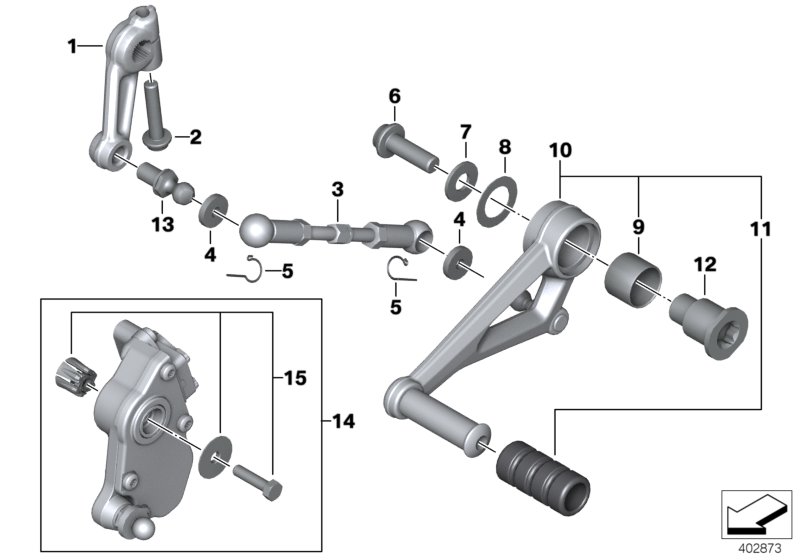 1
2
6
7
8
10
3
9
11
13
4
4
12
5
5
15
14
402873