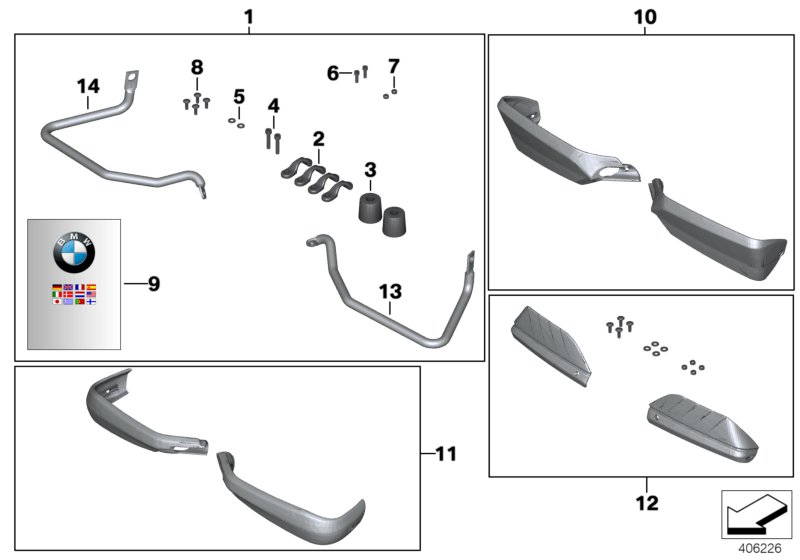 1
10
14
8
6
7
5
4
2
3
BMW
9
13
11
12
406226