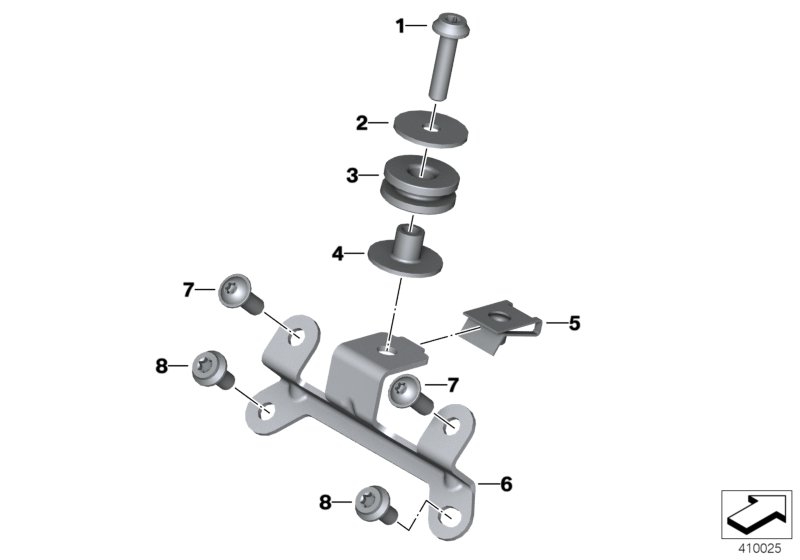 1
2
3
4
7
5
8
7
6
8
410025