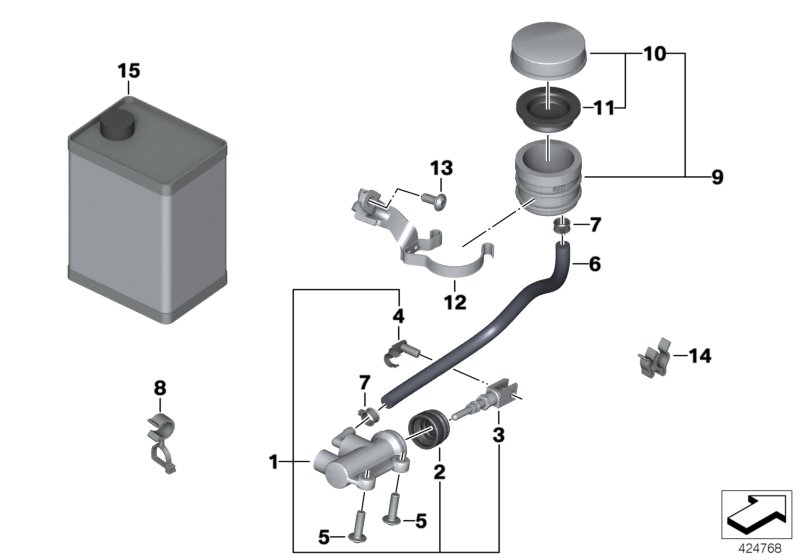 15
10
11
9
13
7
6
12
4
14
8
7
3
1
2
5
5
424768