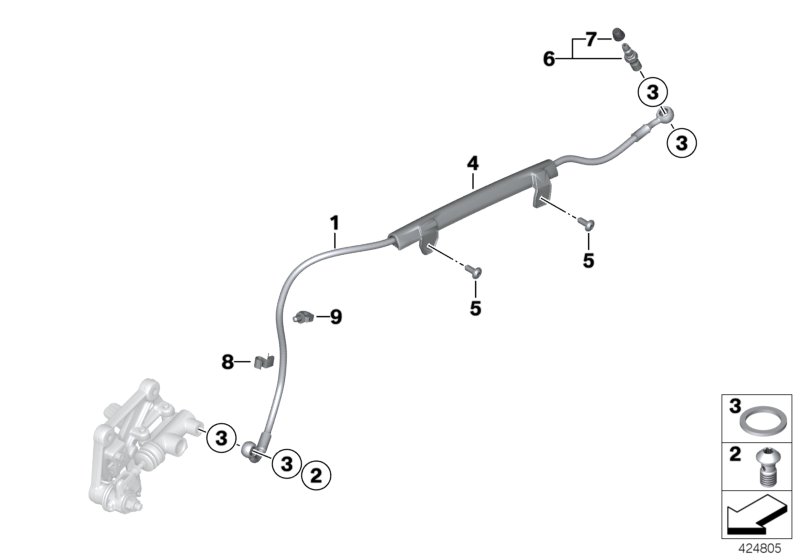 7
6
3
3
4
1
5
5
9
8
3
3
2
3
2
424805