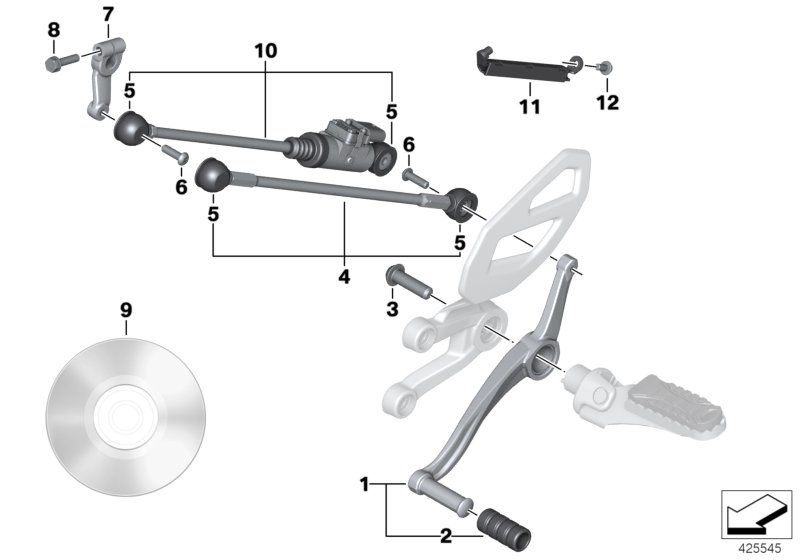 8
7
10
5
5
11
12
6
6
5
5
4
3
9
1
2
425545