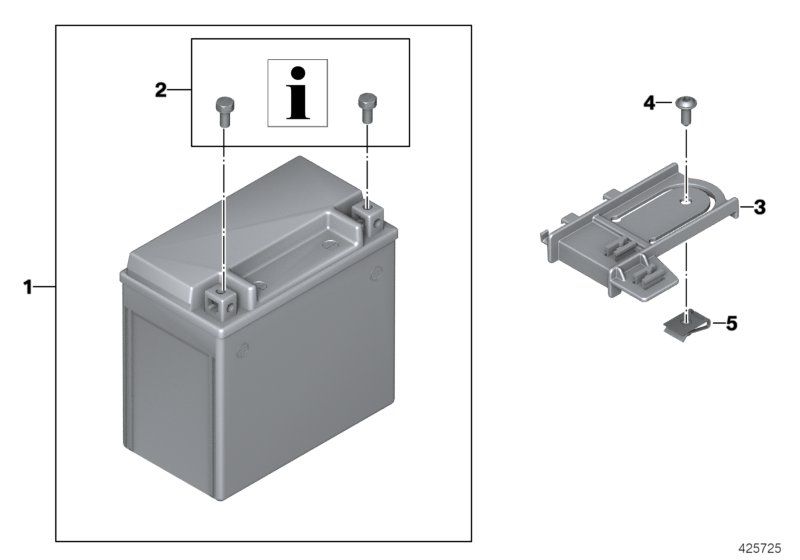 2
i
4
3
1
5
425725