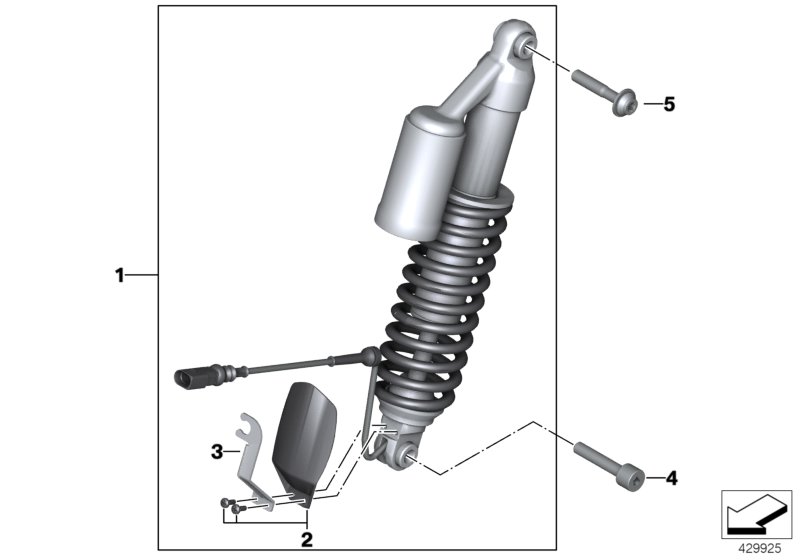 5
1
3
4
2
429925