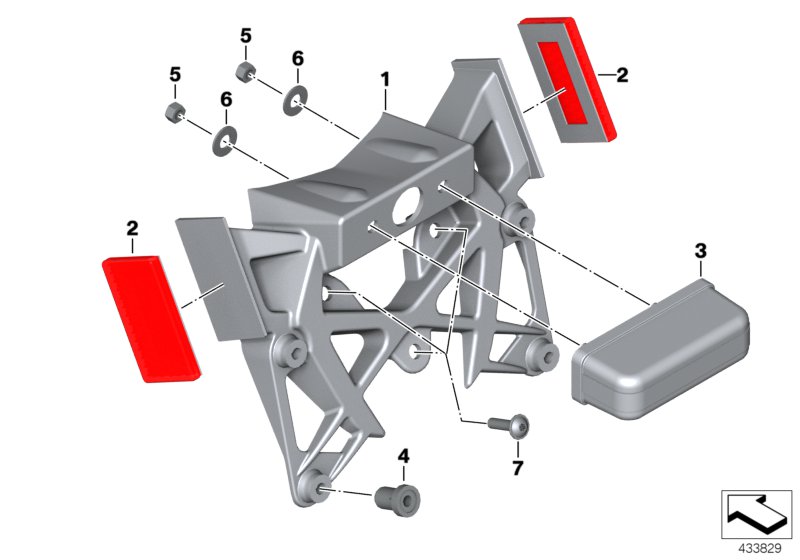 5
6
5
6
1
2
2
3
4
7
433829