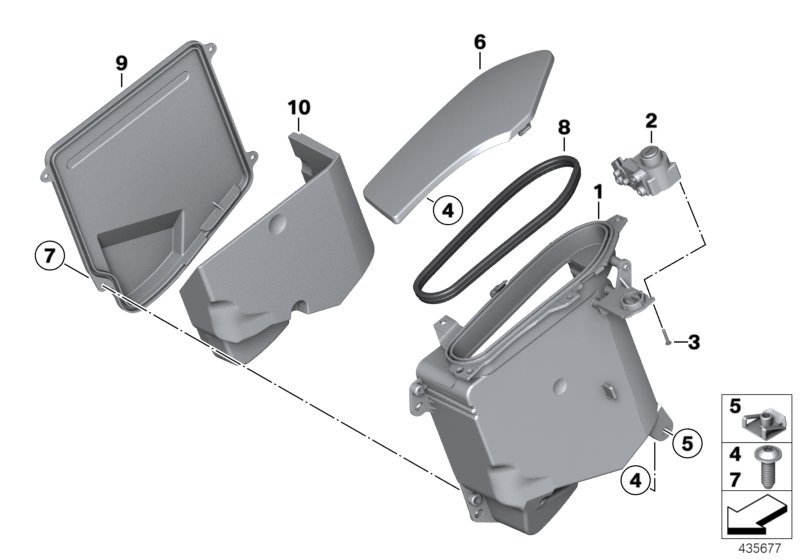 9
10
6
8
2
1
4
7
3
5
4
5
4
7
435677