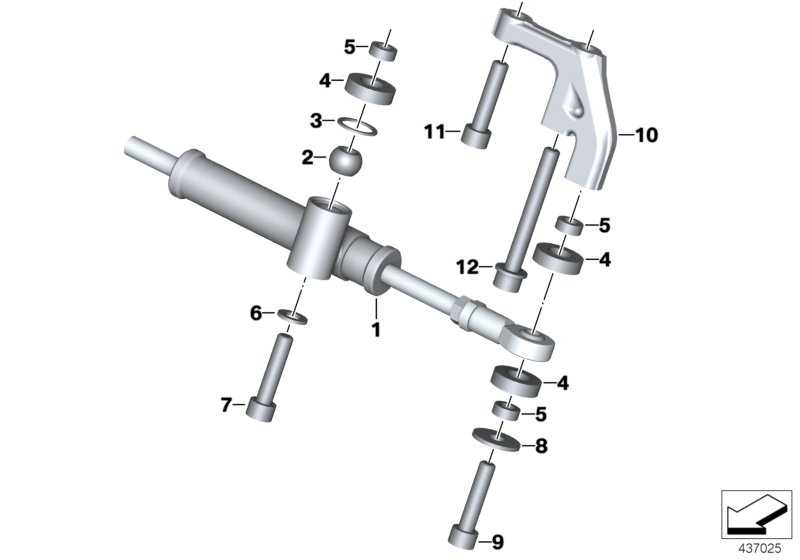 5
4
3
2
11
10
5
4
12
6
1
7
4
5
8
9
437025