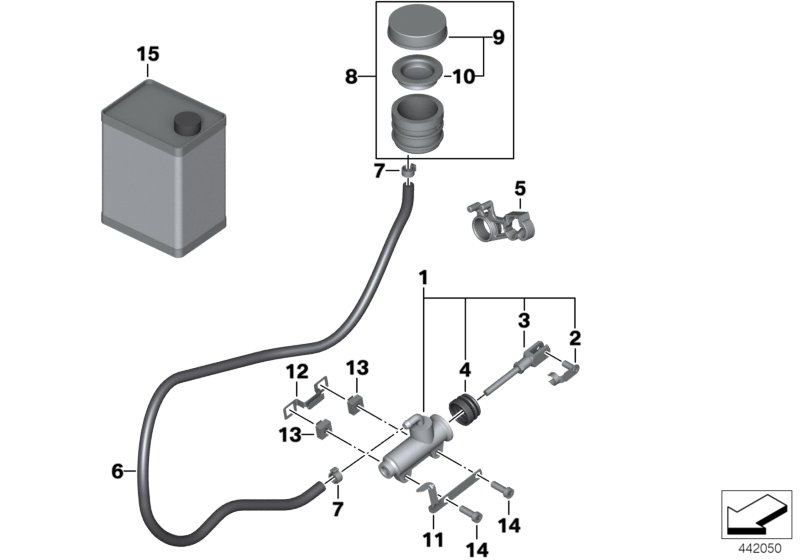 15

8
9
10

7

5

1

3
2

4

12
13

13

6

7

11
14
14

442050