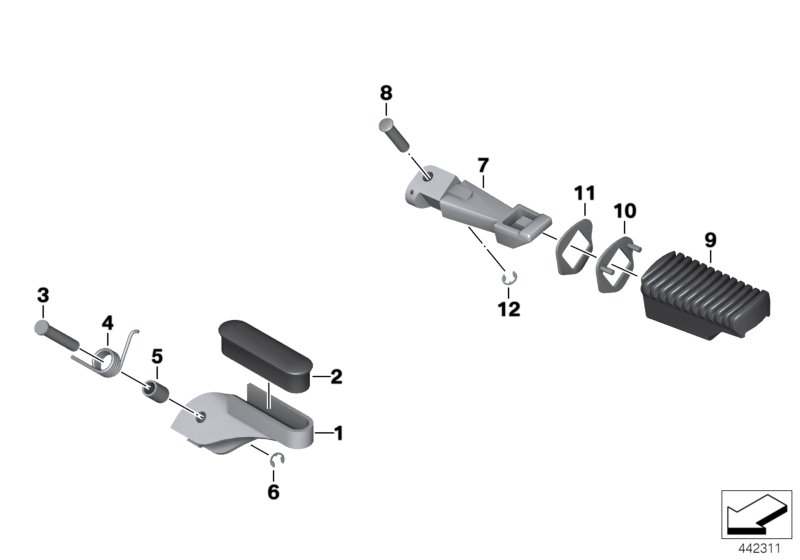 8
7
11
10
9
12
3
4
5
2
1
6
442311