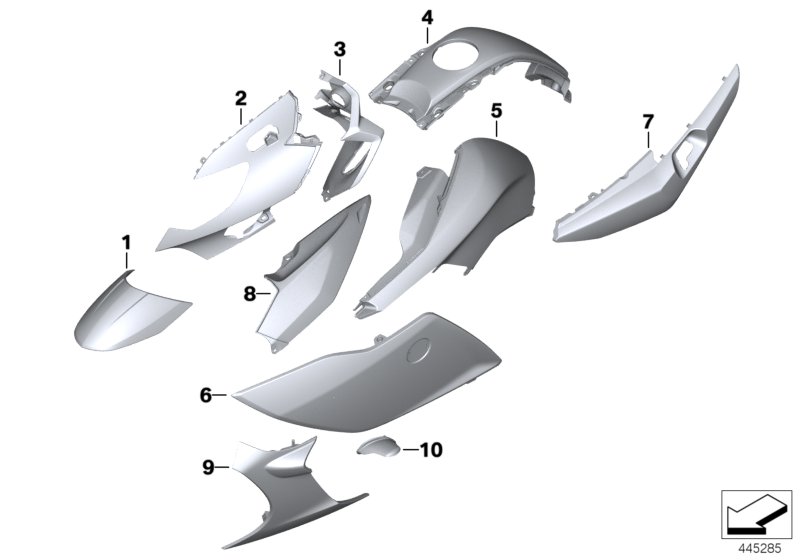 4
3
2
5
7
1
8
6
10
9
445285