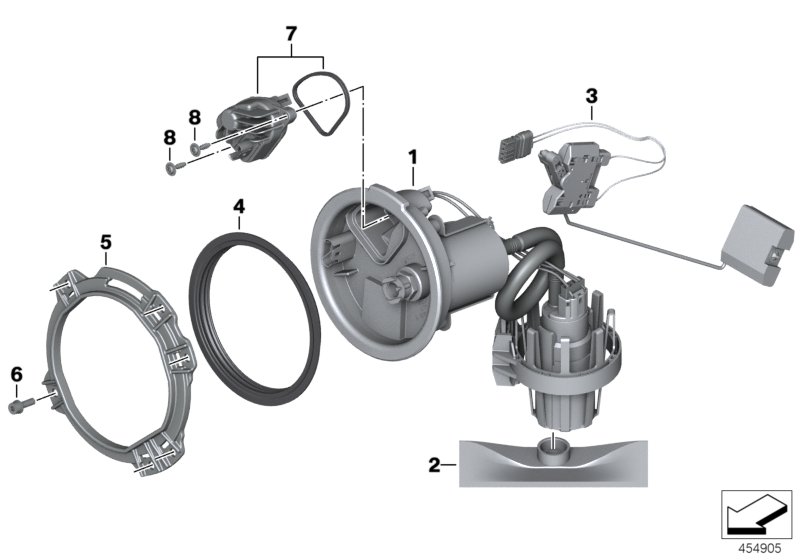 7
8
8
3
1
4
5
6
2
454905