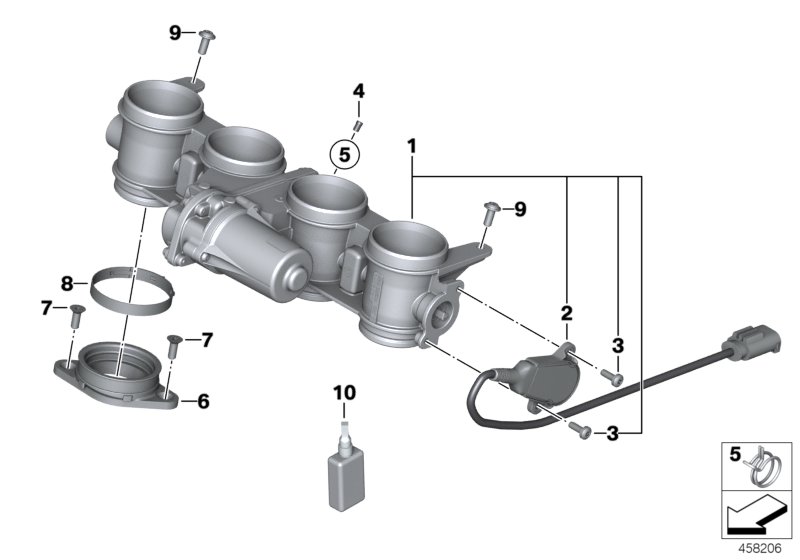 9
4
5
1
9
8
7
7
6
2
3
3
10
5
458206