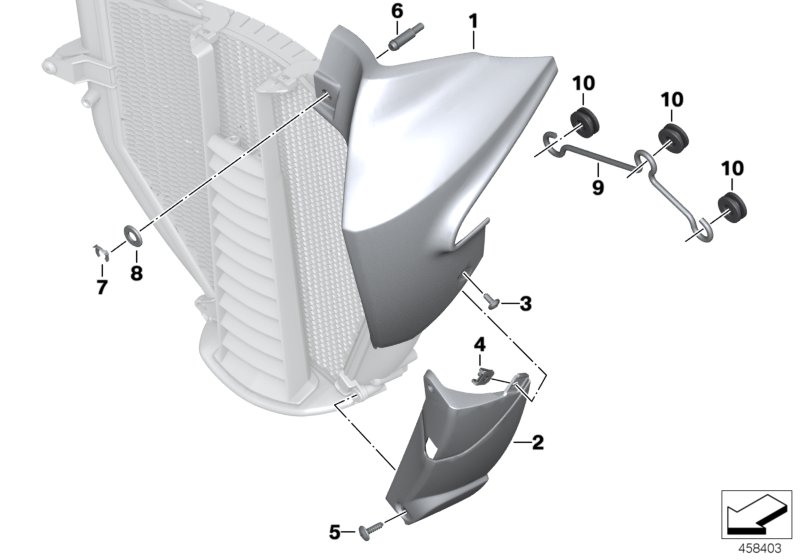 6
1
10
10
10
9
7
8
3
4
2
5
458403