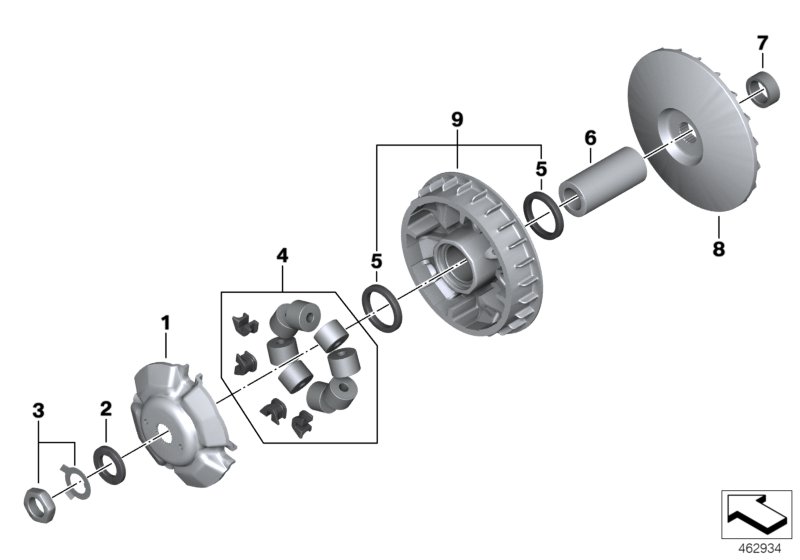 7
9
6
5
8
4
5
1
3
2
462934