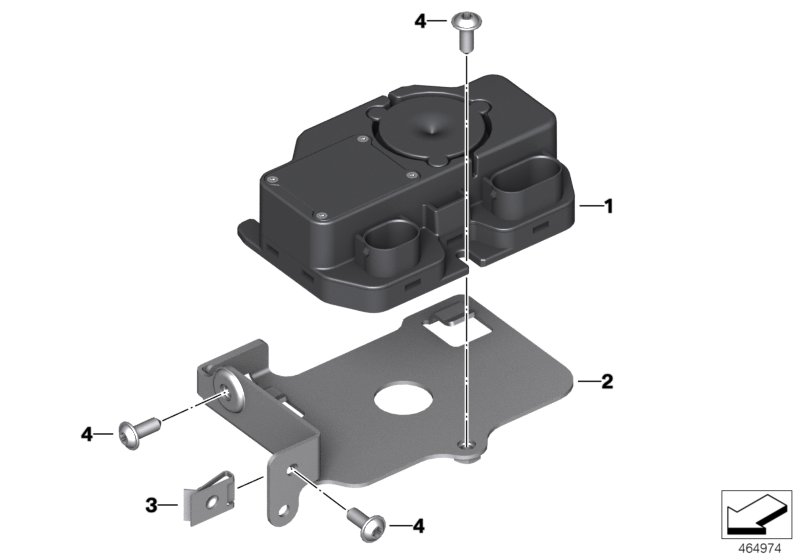 4
1
2
4
3
4
464974