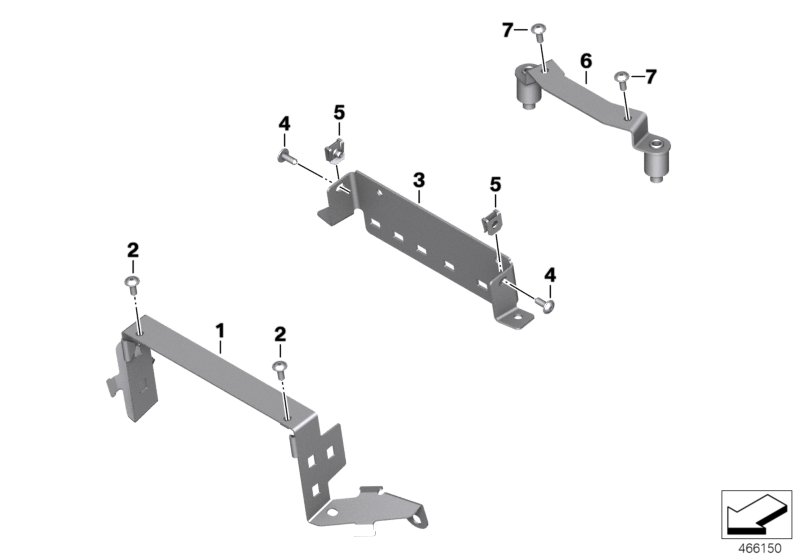 7
6
7
4
5
3
5
4
2
1
2
466150