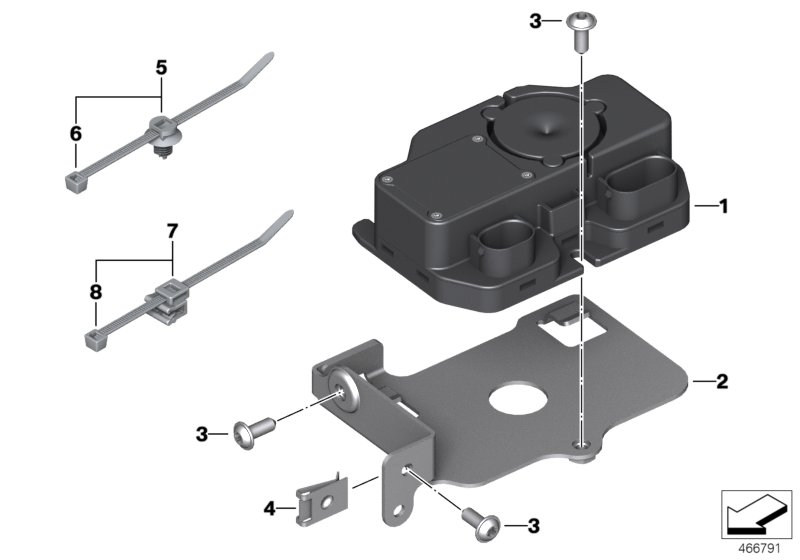 3
5
6
1
7
8
2
3
4
3
466791