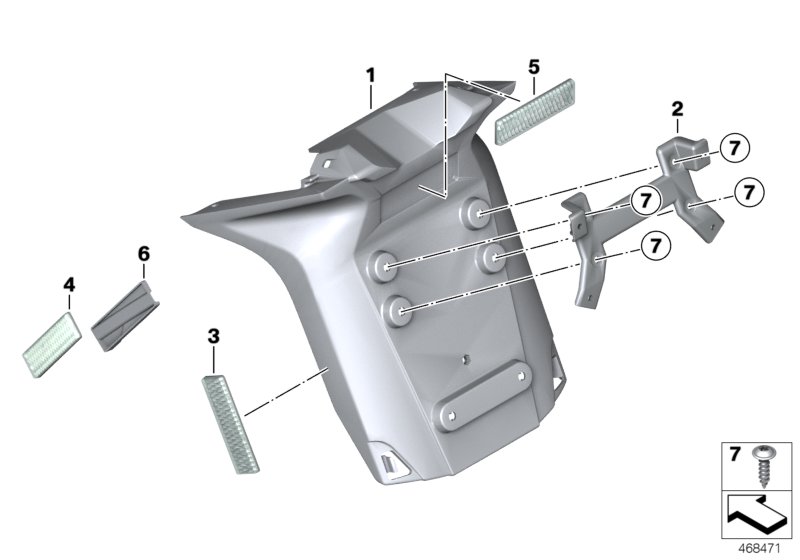 1
5
2
7
7
7
7
6
4
3
7
468471