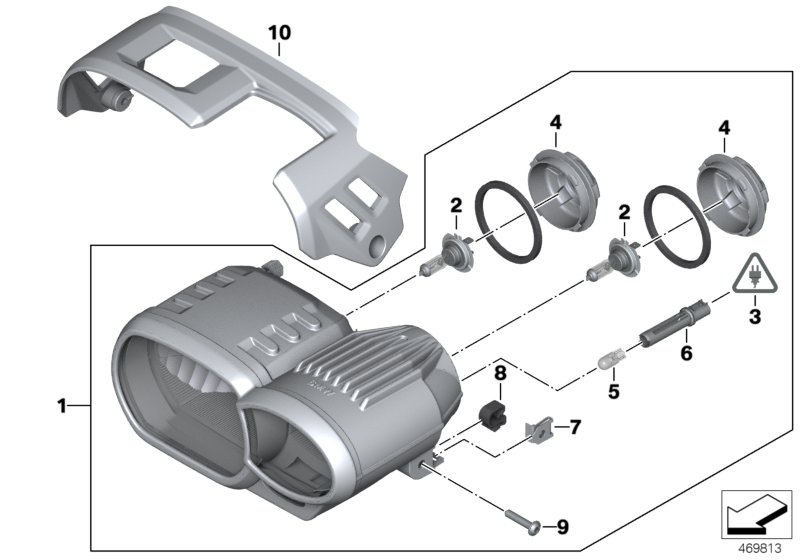 10
4
4
2
2
3
6
5
8
7
1
9
469813