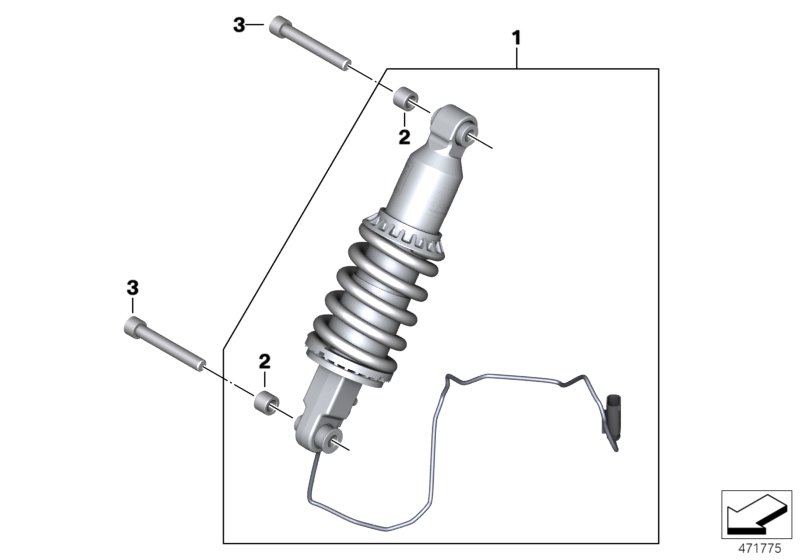 3
1
2
3
2
471775