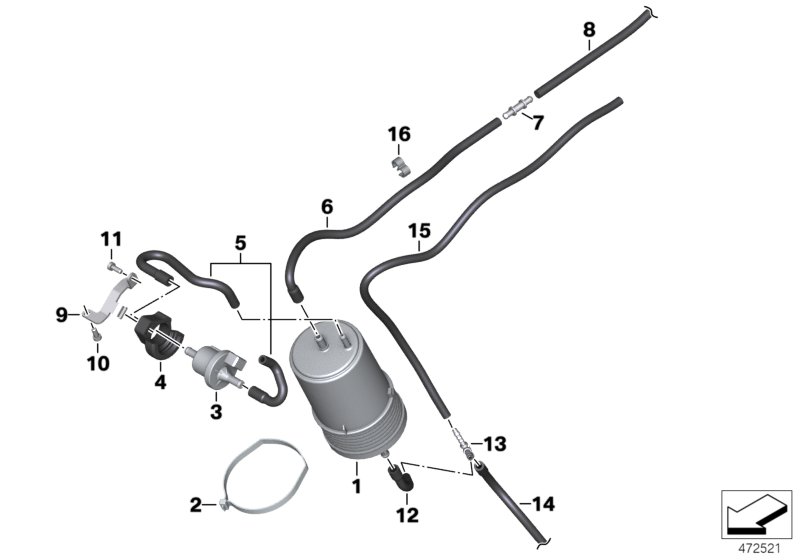 8
7
16
6
15
11
5
9
10
4
3
13
2
1
12
14
472521