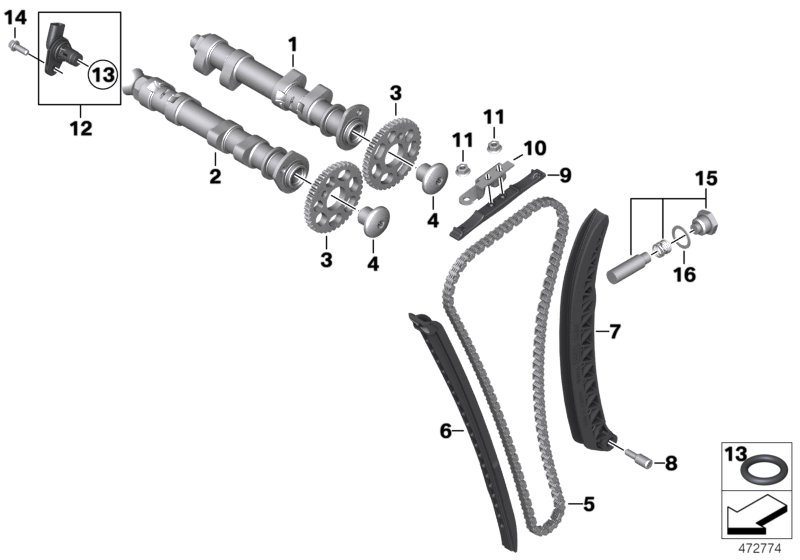 14
13
12
1
2
3
3
4
4
11
11
10
9
15
16
7
6
8
5
13
472774