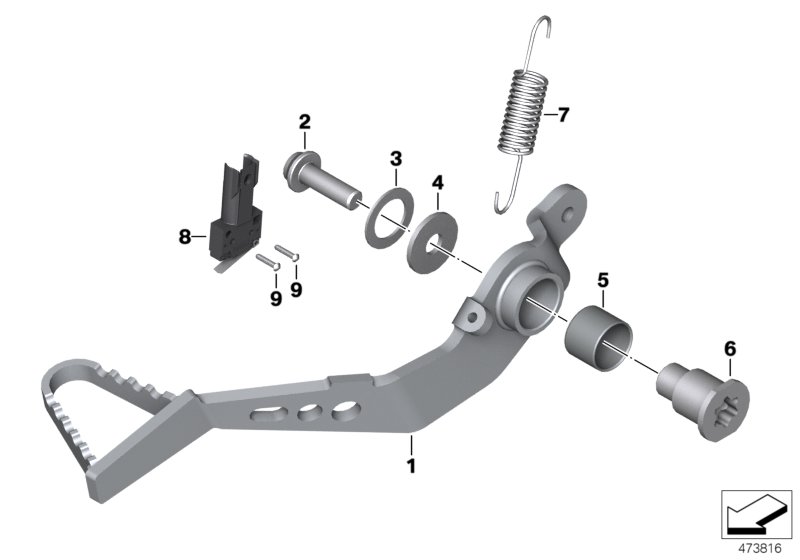 7
2
3
4
8
9
9
5
6
1
473816